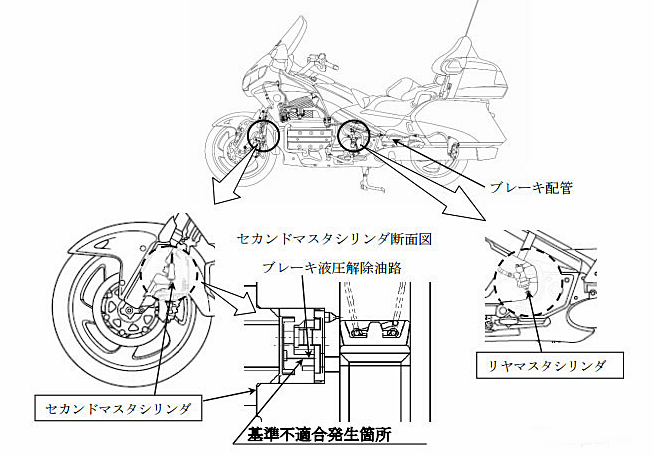 ブレーキ配管

セカンドマスタシリンダ断面図

ブレーキ液圧解除油路

リヤマスタシリンダ

セカンドマスタシリンダ

基準不適合発生箇所